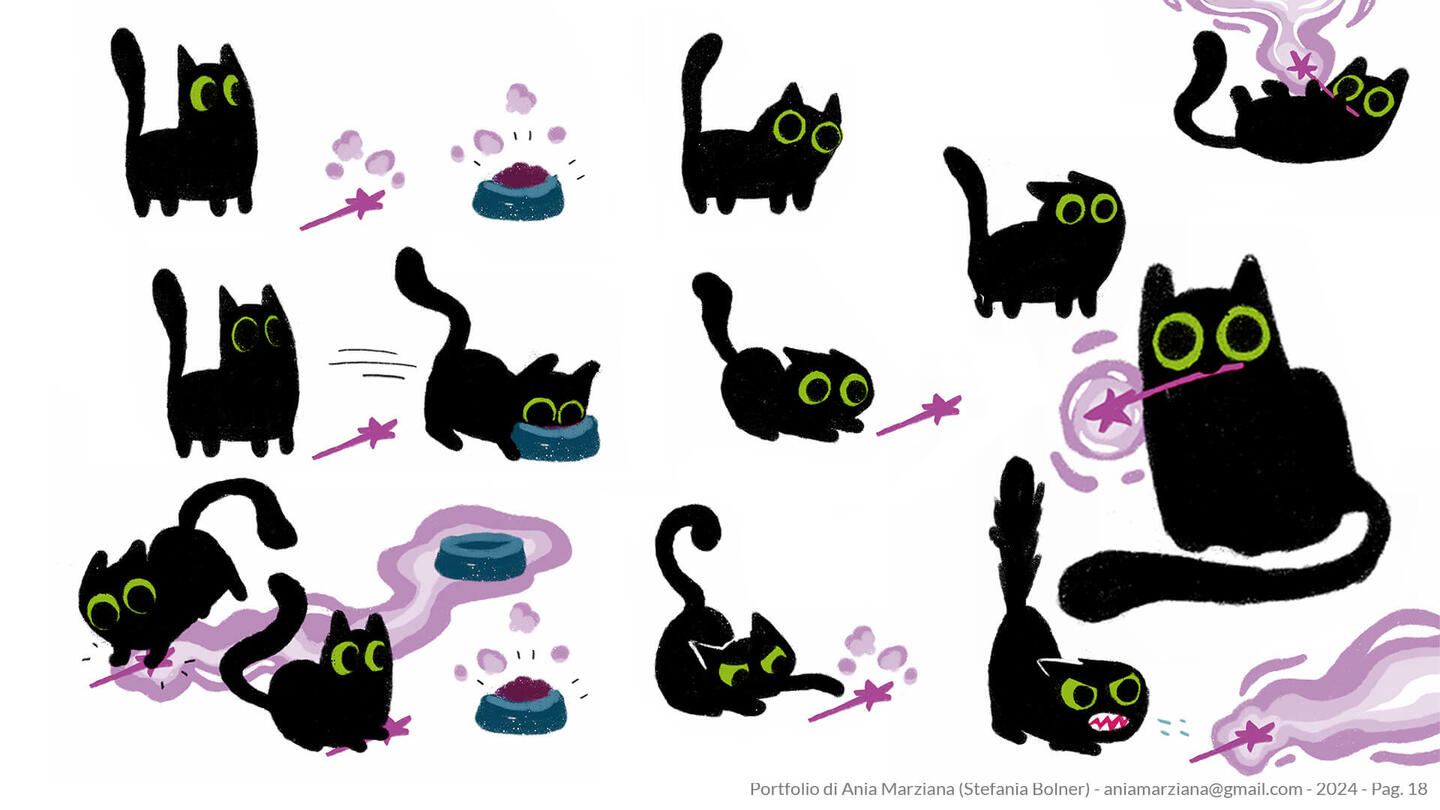 Portfolio di Ania Marziana (Stefania Bolner) - aniamarziana@gmail.com - 2024 - Pag. 18